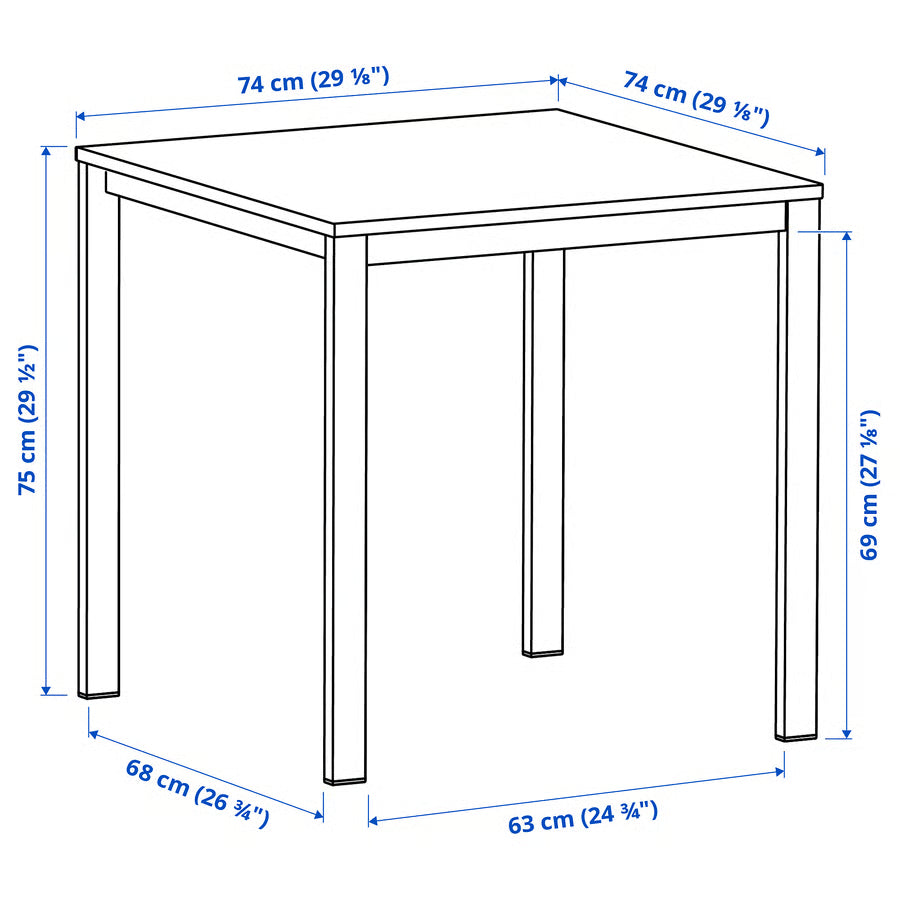 74 cm (29 ⅛")

74 cm (29 ⅛")

75 cm (29 ½")

69 cm (27 ⅛")

68 cm (26 ¾")

63 cm (24 ¾")