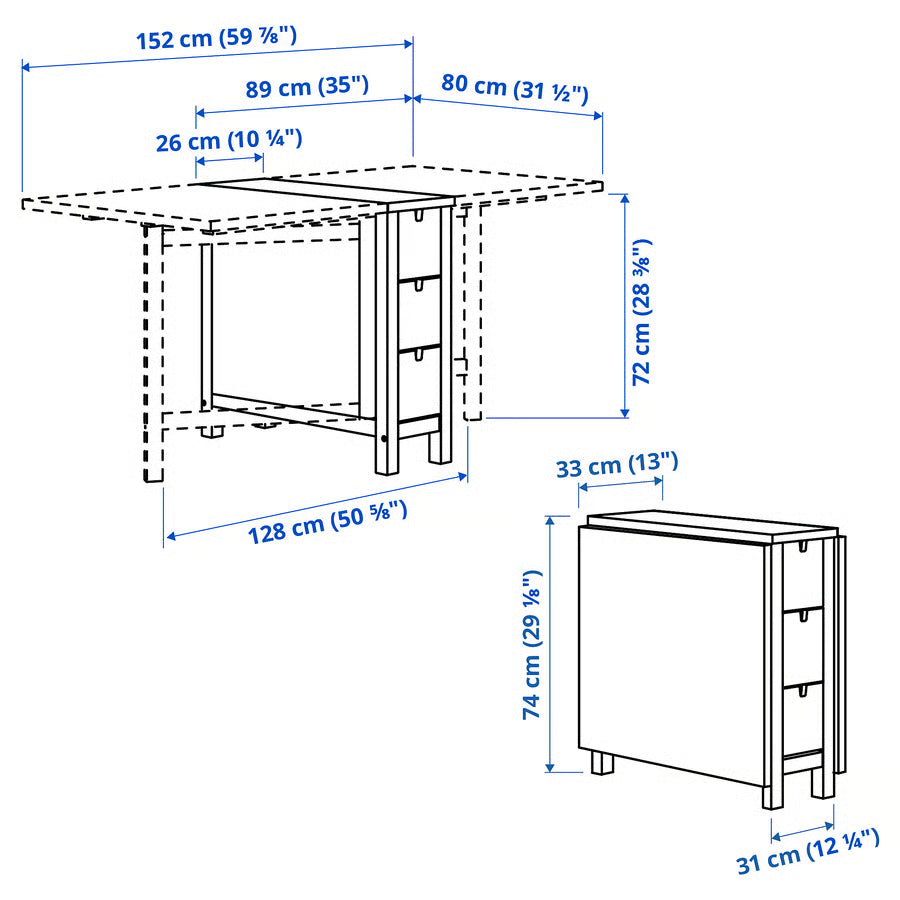 152 cm (59 ⅞")
89 cm (35")
80 cm (31 ½")
26 cm (10 ¼")
72 cm (28 ⅜")
128 cm (50 ⅝")
33 cm (13")
74 cm (29 ⅛")
31 cm (12 ¼")