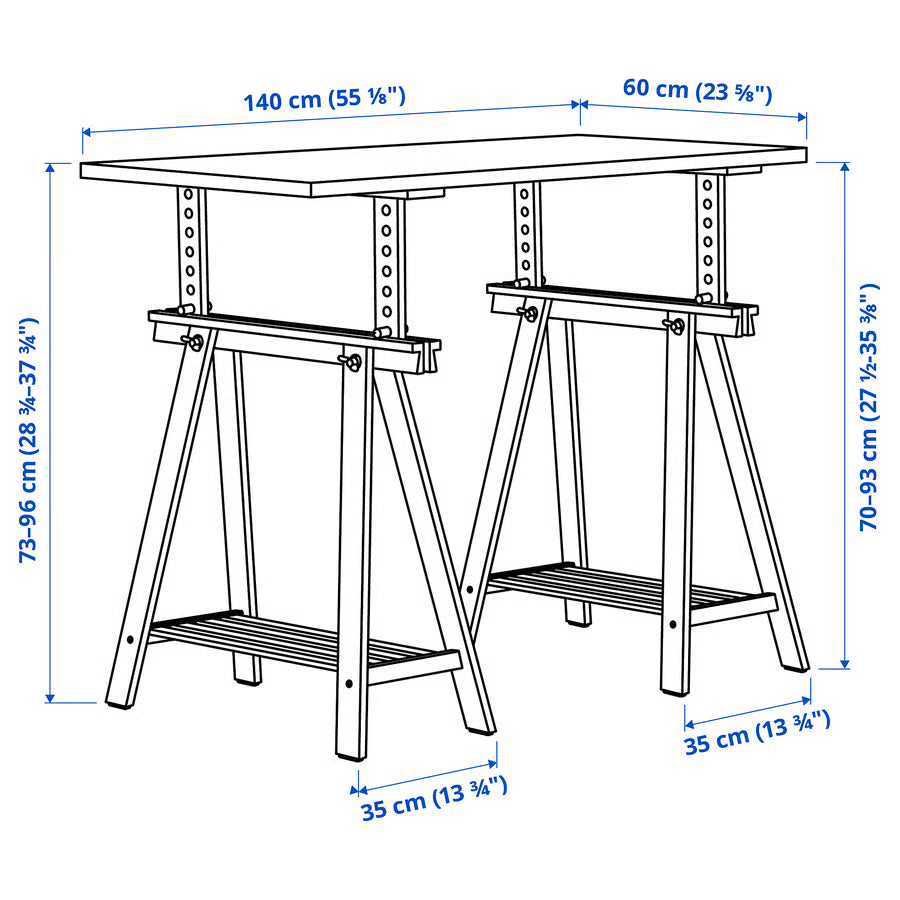 140 cm (55 ⅛")

60 cm (23 ⅝")

73–96 cm (28 ¾–37 ¾")

70–93 cm (27 ½–35 ⅜")

35 cm (13 ¾")

35 cm (13 ¾")