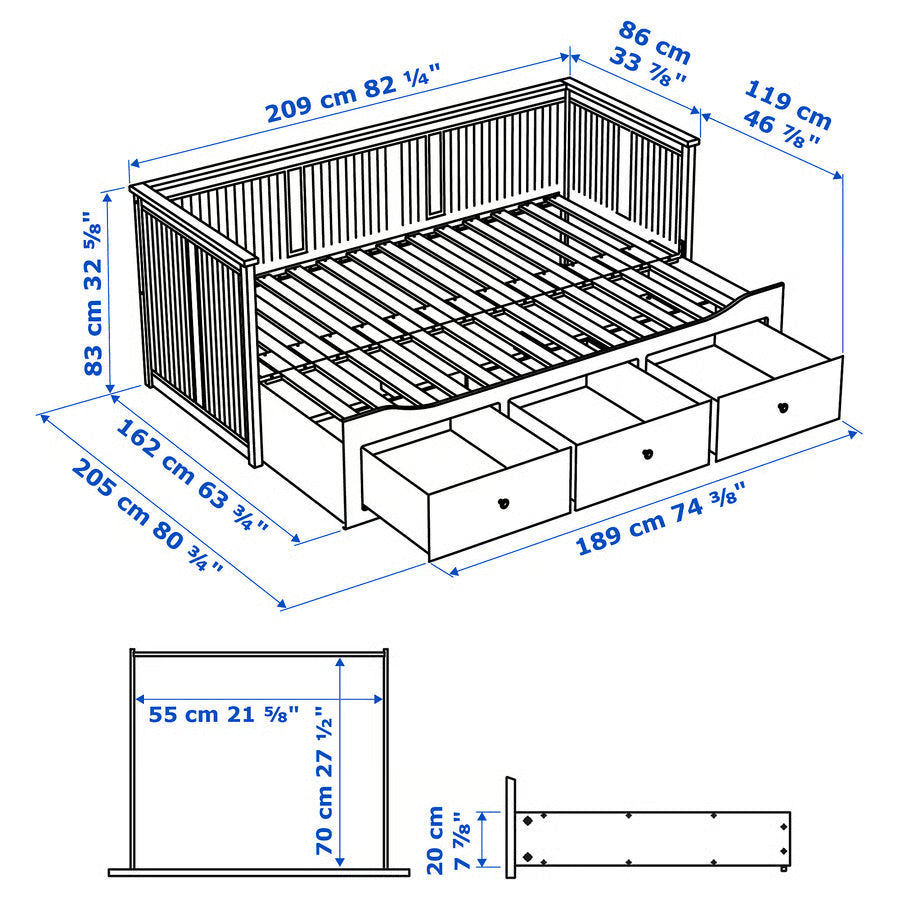 209 cm 82 ¼"

86 cm
33 ⅞"

119 cm
46 ⅞"

83 cm 32 ⅝"

162 cm 63 ¾"

205 cm 80 ¾"

189 cm 74 ⅜"

55 cm 21 ⅝"

70 cm 27 ½"

20 cm
7 ⅞"